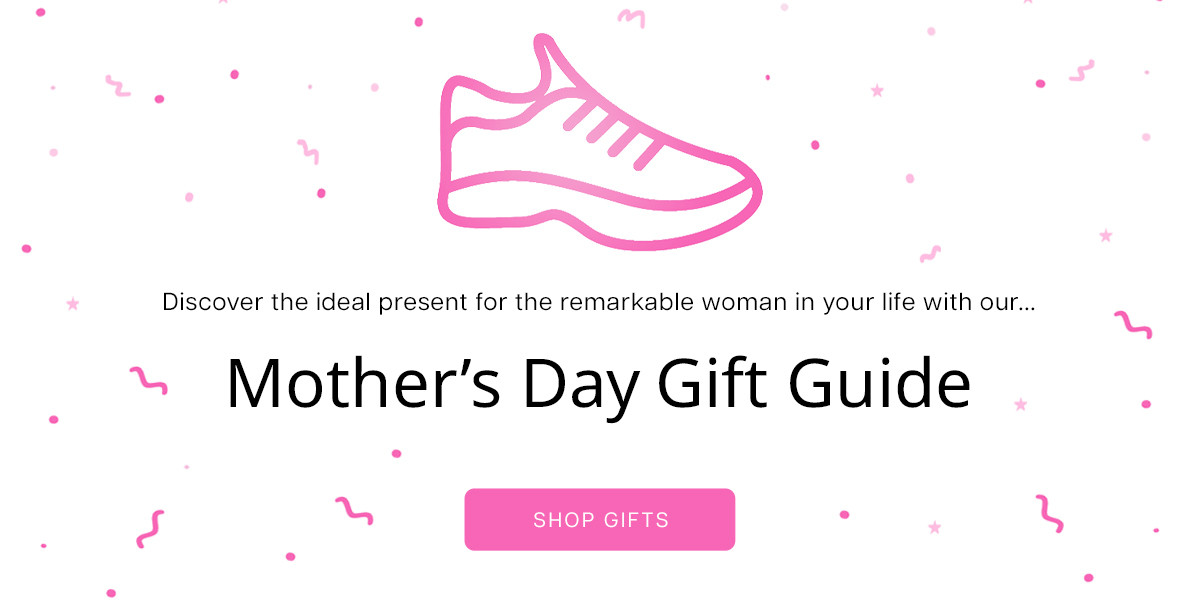 Discover the ideal present for the remarkable woman in your life with our...

Mother's Day Gift Guide

SHOP GIFTS